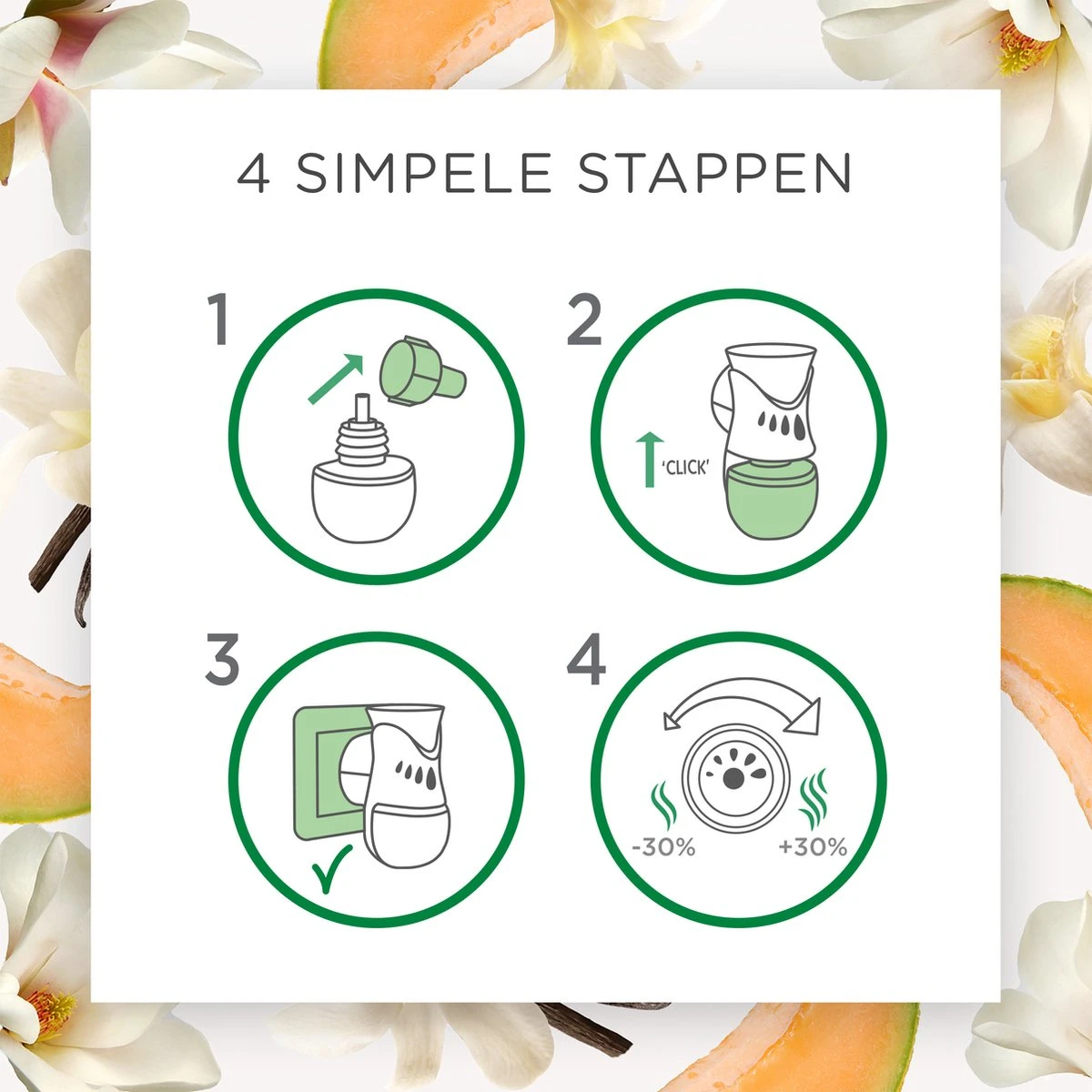 4 SIMPELE STAPPEN

1

2

'CLICK'

3

4

-30%

+30%